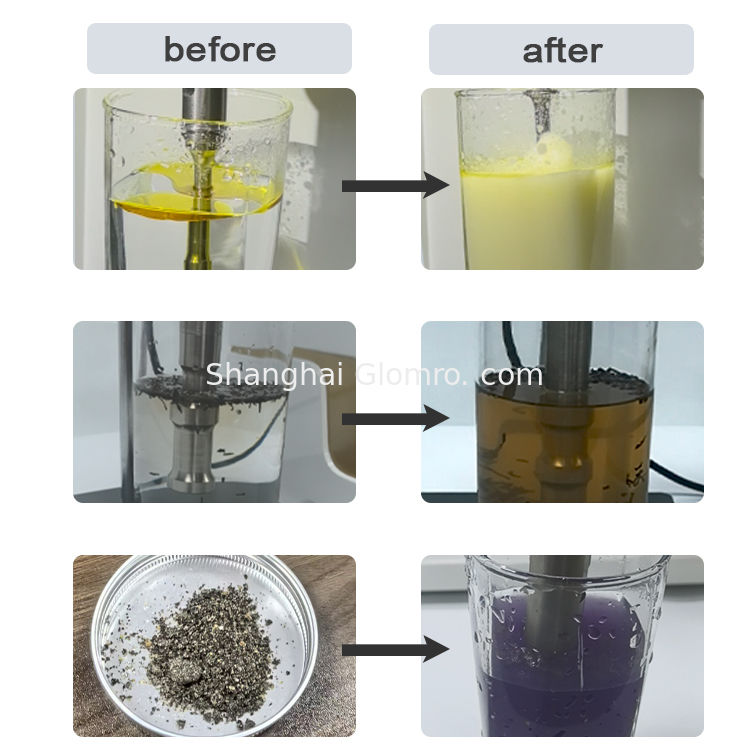 before

after

Shanghai Glomro. com